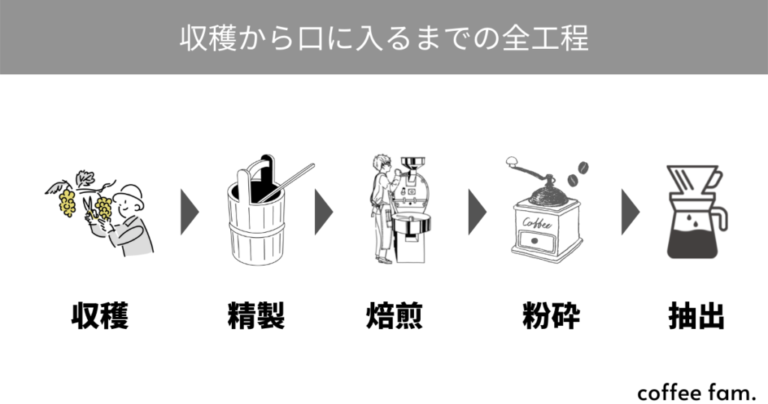 収穫から口に入るまでの全工程

Coffee

収穫

精製

焙煎

粉砕

抽出

coffee fam.